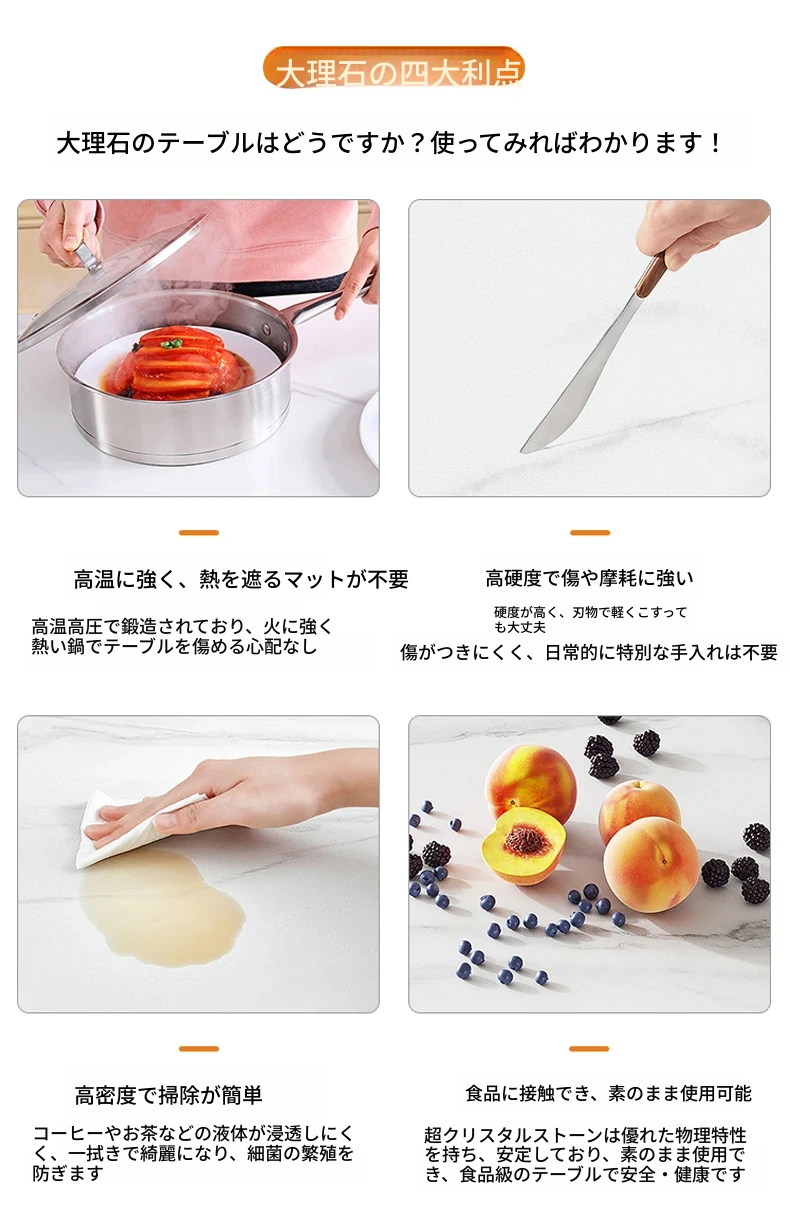 大理石の四大利点

大理石のテーブルはどうですか？使ってみればわかります！

高温に強く、熱を遮るマットが不要

高温高圧で鍛造されており、火に強く熱い鍋でテーブルを傷める心配なし

高硬度で傷や摩耗に強い

硬度が高く、刃物で軽くこすっても大丈夫

傷がつきにくく、日常的に特別な手入れは不要

高密度で掃除が簡単

コーヒーやお茶などの液体が浸透しにくく、一拭きで綺麗になり、細菌の繁殖を防ぎます

食品に接触でき、素のまま使用可能

超クリスタルストーンは優れた物理特性を持ち、安定しており、素のまま使用でき、食品級のテーブルで安全・健康です