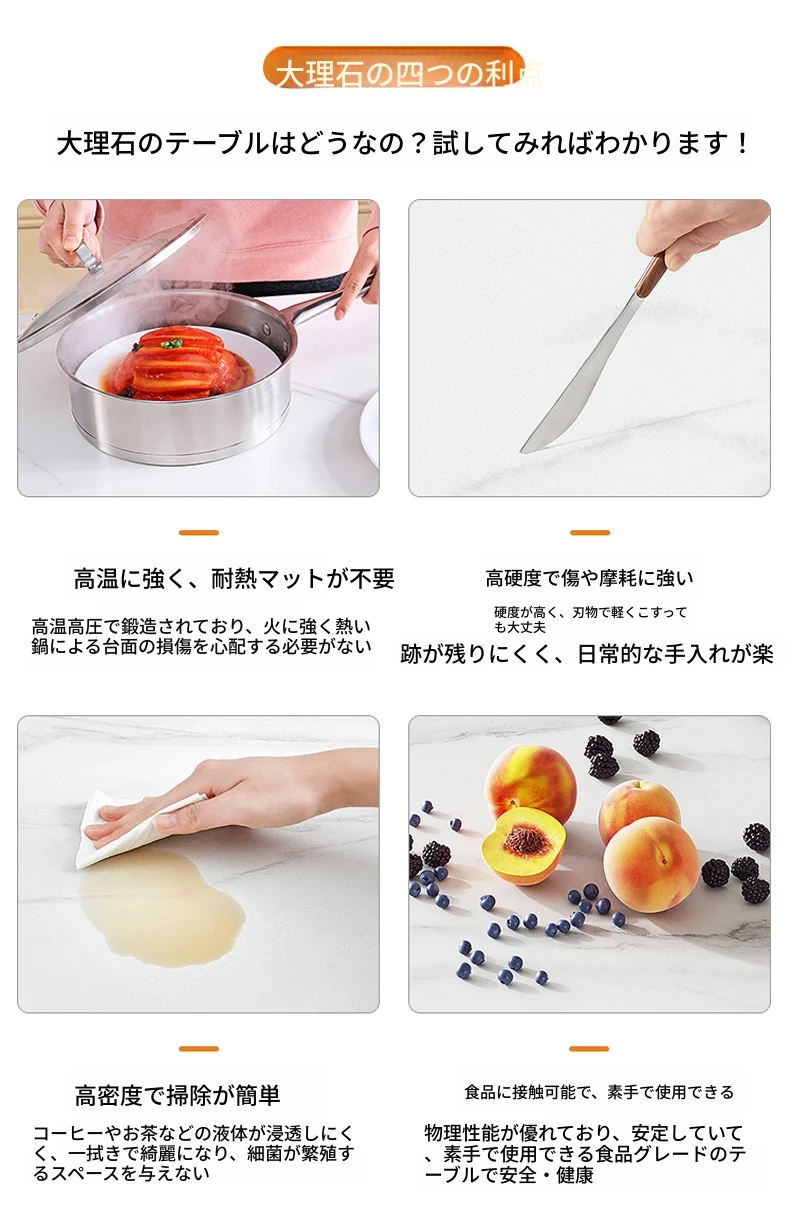 大理石の四つの利点

大理石のテーブルはどうなの？試してみればわかります！

高温に強く、耐熱マットが不要

高温高圧で鍛造されており、火に強く熱い鍋による台面の損傷を心配する必要がない

高硬度で傷や摩耗に強い

硬度が高く、刃物で軽くこすっても大丈夫

跡が残りにくく、日常的な手入れが楽

高密度で掃除が簡単

コーヒーやお茶などの液体が浸透しにくく、一拭きで綺麗になり、細菌が繁殖するスペースを与えない

食品に接触可能で、素手で使用できる

物理性能が優れており、安定していて、素手で使用できる食品グレードのテーブルで安全・健康