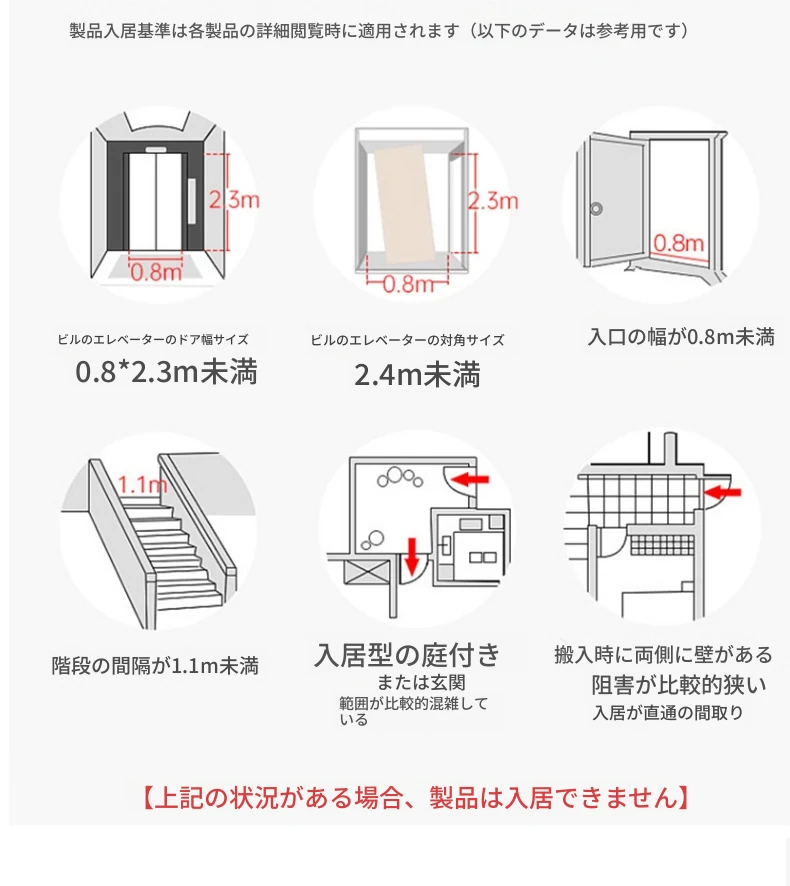 製品入居基準は各製品の詳細閲覧時に適用されます（以下のデータは参考用です）

2.3m
0.8m
ビルのエレベーターのドア幅サイズ
0.8*2.3m未満

2.3m
0.8m
ビルのエレベーターの対角サイズ
2.4m未満

0.8m
入口の幅が0.8m未満

1.1m
階段の間隔が1.1m未満

入居型の庭付き
または玄関
範囲が比較的混雑している

搬入時に両側に壁がある
阻害が比較的狭い
入居が直通の間取り

【上記の状況がある場合、製品は入居できません】