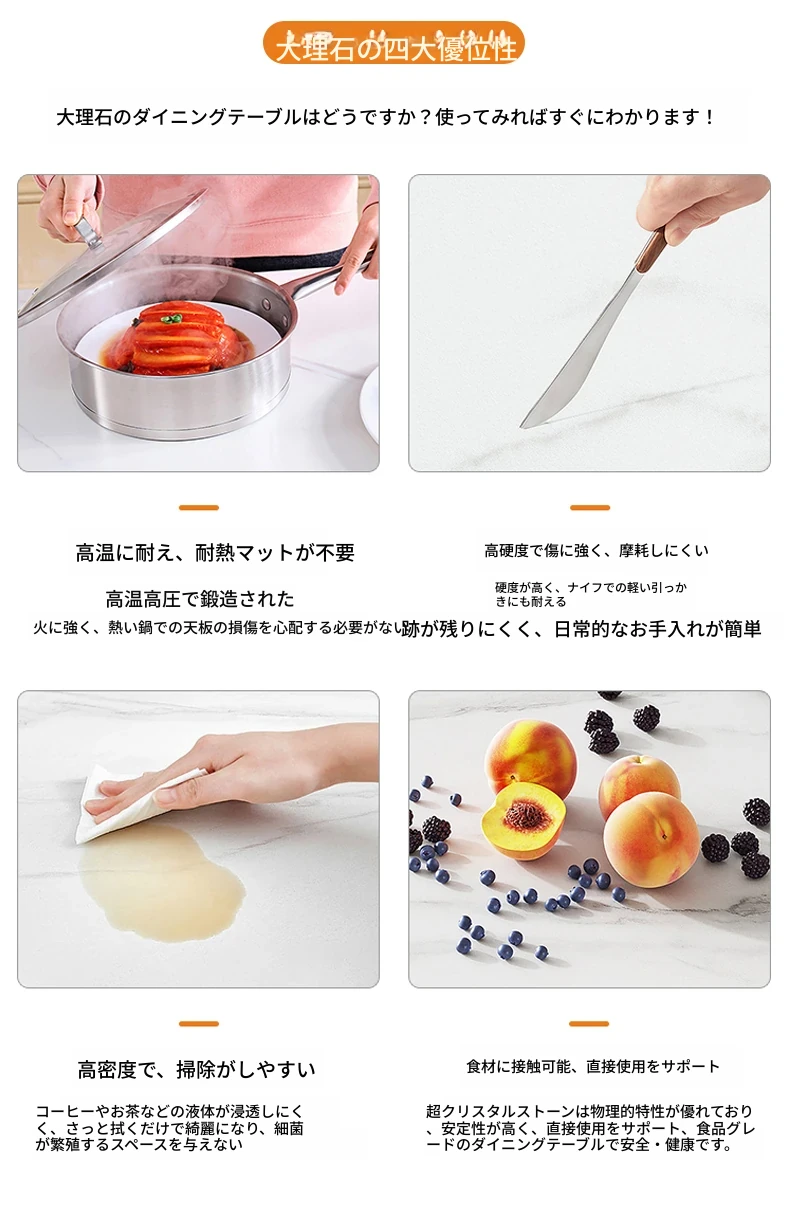 大理石の四大優位性

大理石のダイニングテーブルはどうですか？使ってみればすぐにわかります！

高温に耐え、耐熱マットが不要

高温高圧で鍛造された

火に強く、熱い鍋での天板の損傷を心配する必要がない

高硬度で傷に強く、摩耗しにくい

硬度が高く、ナイフでの軽い引っかきにも耐える

跡が残りにくく、日常的なお手入れが簡単

高密度で、掃除がしやすい

コーヒーやお茶などの液体が浸透しにくく、さっと拭くだけで綺麗になり、細菌が繁殖するスペースを与えない

食材に接触可能、直接使用をサポート

超クリスタルストーンは物理的特性が優れており、安定性が高く、直接使用をサポート、食品グレードのダイニングテーブルで安全・健康です。