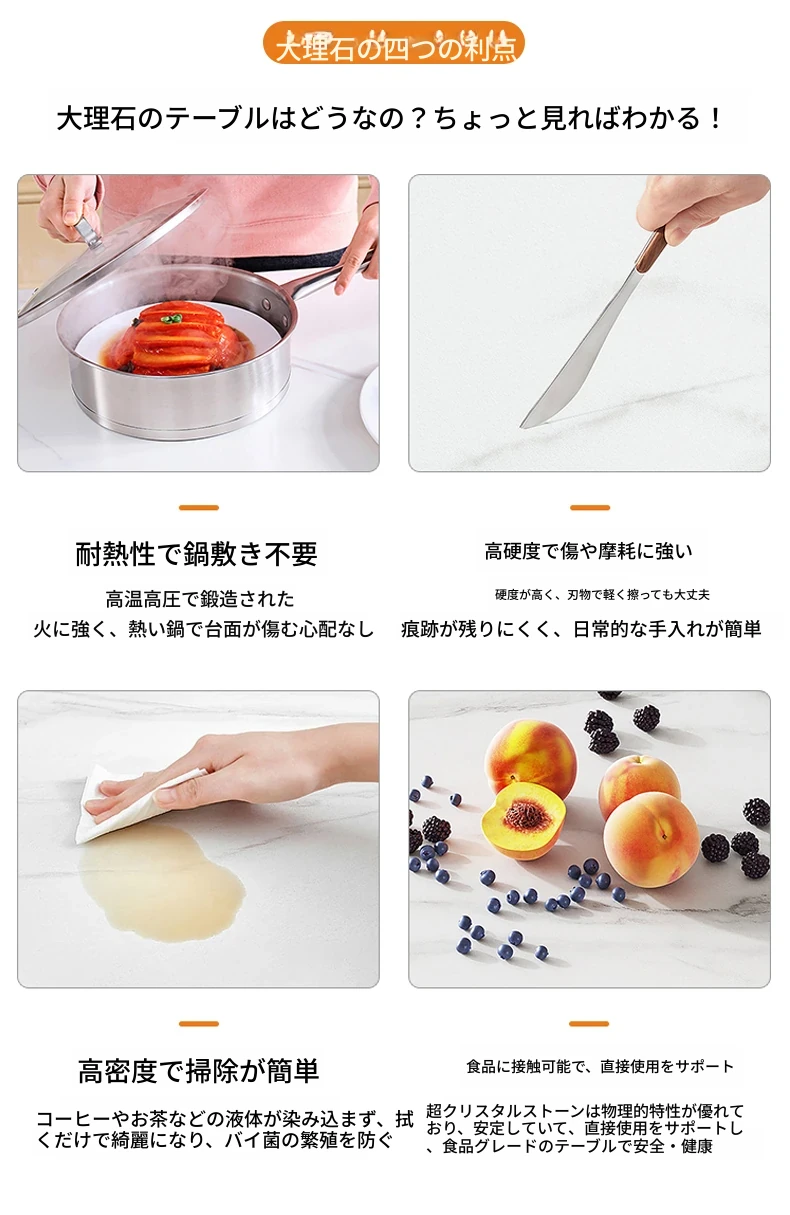 大理石の四つの利点

大理石のテーブルはどうなの？ちょっと見ればわかる！

耐熱性で鍋敷き不要

高温高圧で鍛造された
火に強く、熱い鍋で台面が傷む心配なし

高硬度で傷や摩耗に強い

硬度が高く、刃物で軽く擦っても大丈夫
痕跡が残りにくく、日常的な手入れが簡単

高密度で掃除が簡単

コーヒーやお茶などの液体が染み込まず、拭くだけで綺麗になり、バイ菌の繁殖を防ぐ

食品に接触可能で、直接使用をサポート

超クリスタルストーンは物理的特性が優れており、安定していて、直接使用をサポートし、食品グレードのテーブルで安全・健康