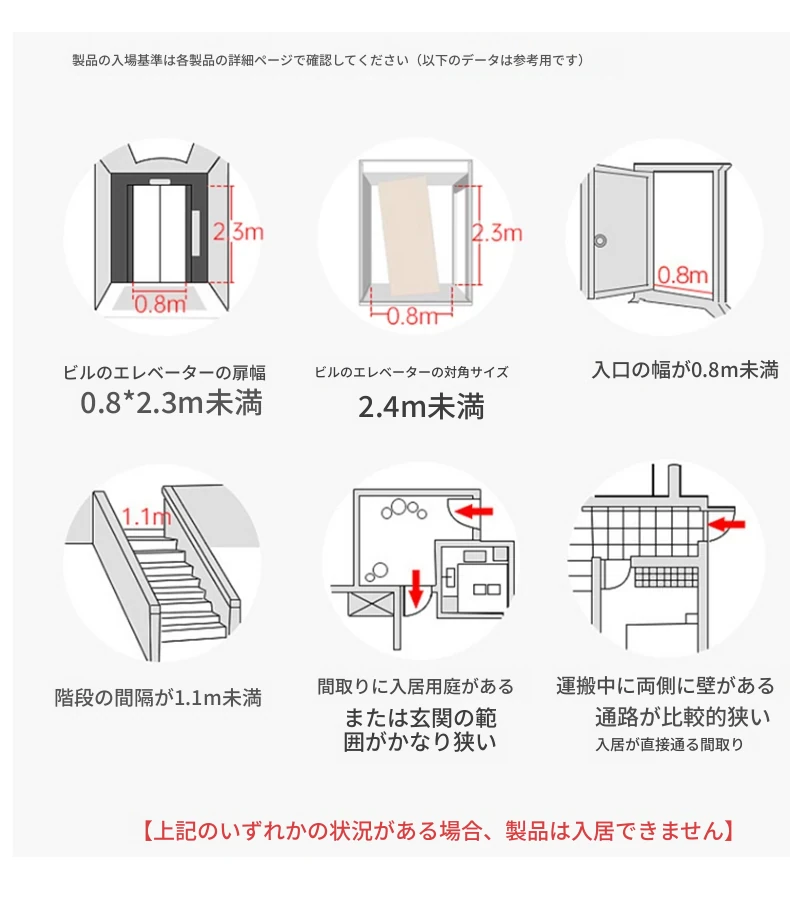 製品の入場基準は各製品の詳細ページで確認してください（以下のデータは参考用です）

2.3m

0.8m

ビルのエレベーターの扉幅
0.8*2.3m未満

2.3m

0.8m

ビルのエレベーターの対角サイズ
2.4m未満

0.8m

入口の幅が0.8m未満

1.1m

階段の間隔が1.1m未満

間取りに入居用庭がある
または玄関の範囲がかなり狭い

運搬中に両側に壁がある
通路が比較的狭い
入居が直接通る間取り

【上記のいずれかの状況がある場合、製品は入居できません】