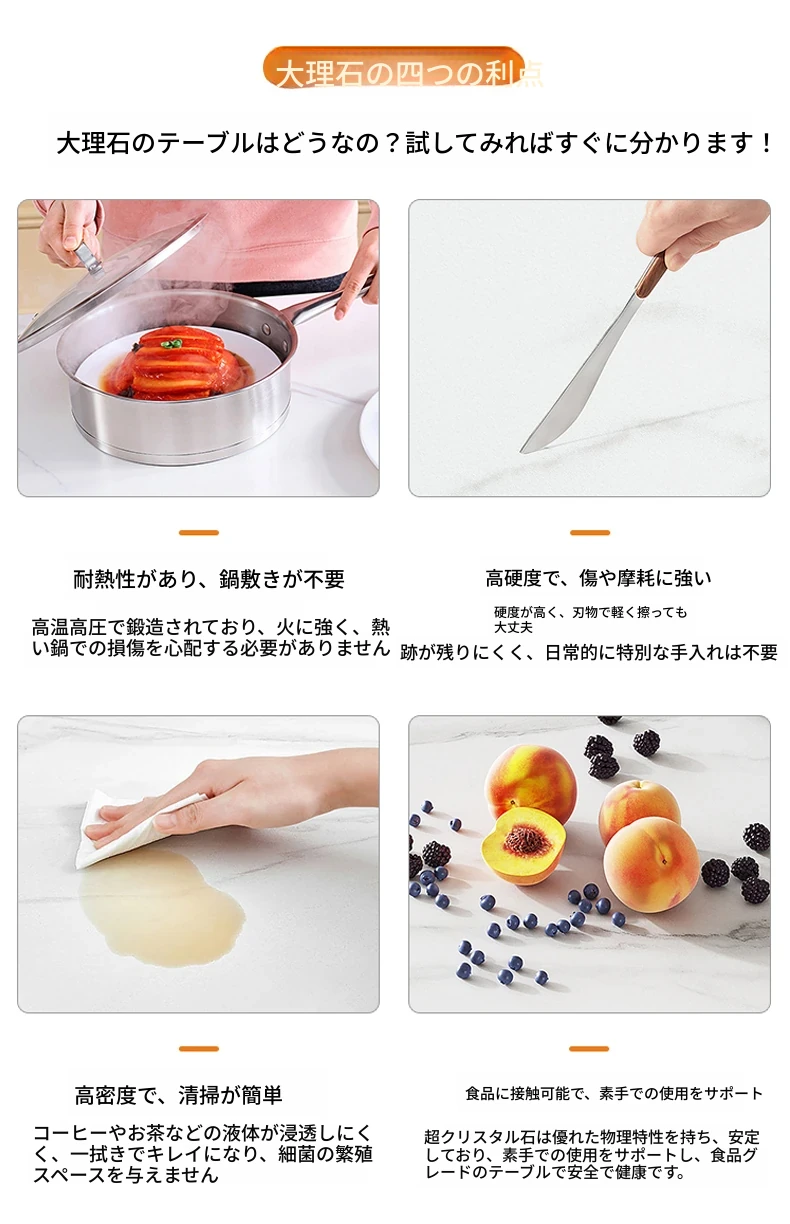 大理石の四つの利点

大理石のテーブルはどうなの？試してみればすぐに分かります！

耐熱性があり、鍋敷きが不要

高温高圧で鍛造されており、火に強く、熱い鍋での損傷を心配する必要がありません

高硬度で、傷や摩耗に強い

硬度が高く、刃物で軽く擦っても大丈夫

跡が残りにくく、日常的に特別な手入れは不要

高密度で、清掃が簡単

コーヒーやお茶などの液体が浸透しにくく、一拭きでキレイになり、細菌の繁殖スペースを与えません

食品に接触可能で、素手での使用をサポート

超クリスタル石は優れた物理特性を持ち、安定しており、素手での使用をサポートし、食品グレードのテーブルで安全で健康です。