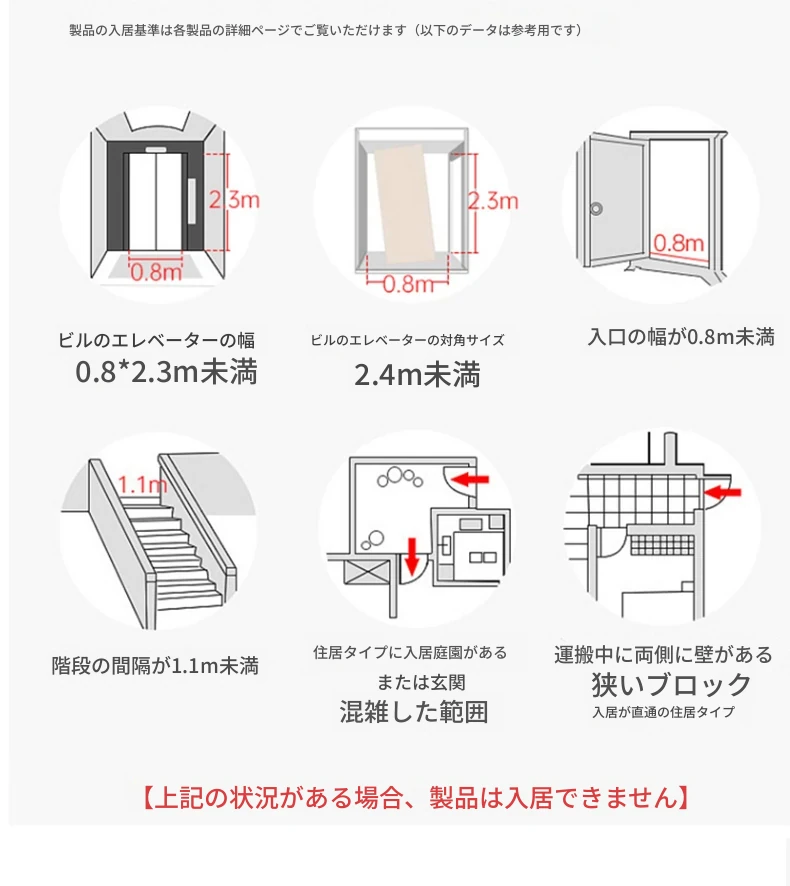 製品の入居基準は各製品の詳細ページでご覧いただけます（以下のデータは参考用です）

2.3m
0.8m

ビルのエレベーターの幅
0.8*2.3m未満

2.3m
0.8m

ビルのエレベーターの対角サイズ
2.4m未満

0.8m

入口の幅が0.8m未満

1.1m

階段の間隔が1.1m未満

住居タイプに入居庭園がある
または玄関
混雑した範囲

運搬中に両側に壁がある
狭いブロック
入居が直通の住居タイプ

【上記の状況がある場合、製品は入居できません】