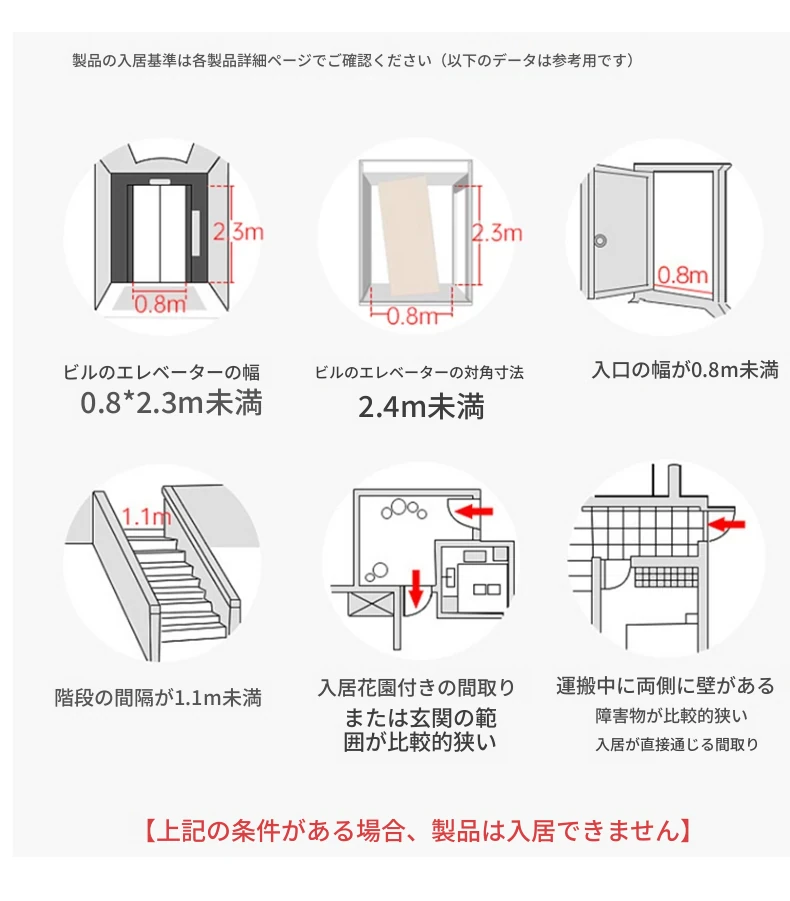 製品の入居基準は各製品詳細ページでご確認ください（以下のデータは参考用です）

2.3m
0.8m

2.3m
0.8m

0.8m

ビルのエレベーターの幅
0.8*2.3m未満

ビルのエレベーターの対角寸法
2.4m未満

入口の幅が0.8m未満

1.1m

階段の間隔が1.1m未満

入居花園付きの間取り
または玄関の範囲が比較的狭い

運搬中に両側に壁がある
障害物が比較的狭い
入居が直接通じる間取り

【上記の条件がある場合、製品は入居できません】