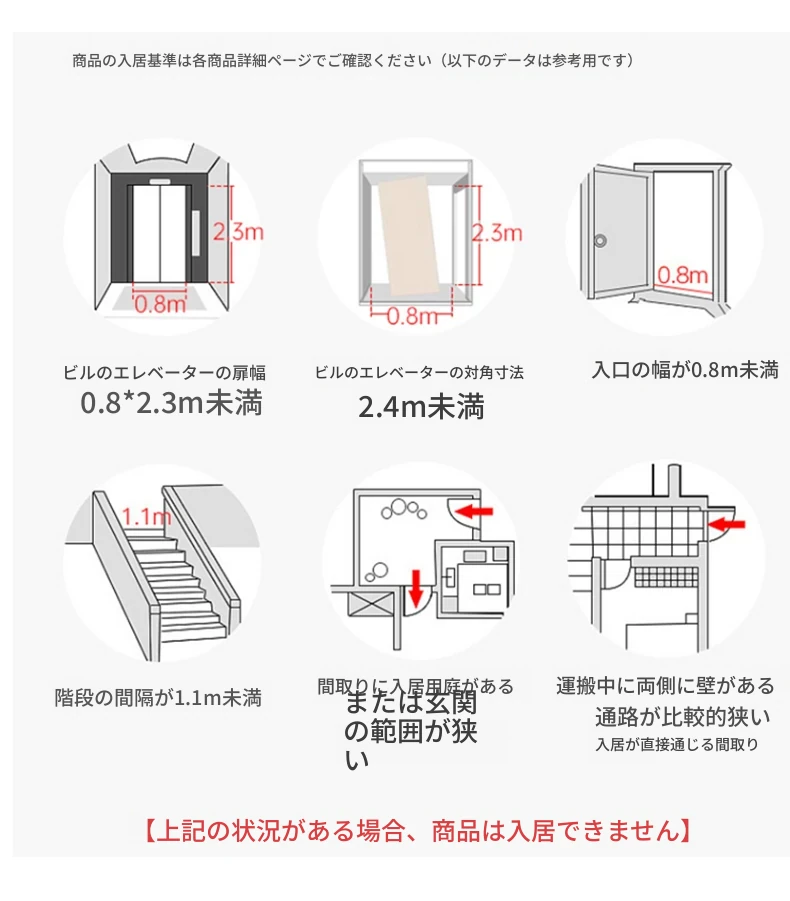 商品の入居基準は各商品詳細ページでご確認ください（以下のデータは参考用です）

2.3m
0.8m

2.3m
0.8m

0.8m

ビルのエレベーターの扉幅
0.8*2.3m未満

ビルのエレベーターの対角寸法
2.4m未満

入口の幅が0.8m未満

1.1m

階段の間隔が1.1m未満

間取りに入居用庭がある
または玄関の範囲が狭い

運搬中に両側に壁がある
通路が比較的狭い
入居が直接通じる間取り

【上記の状況がある場合、商品は入居できません】