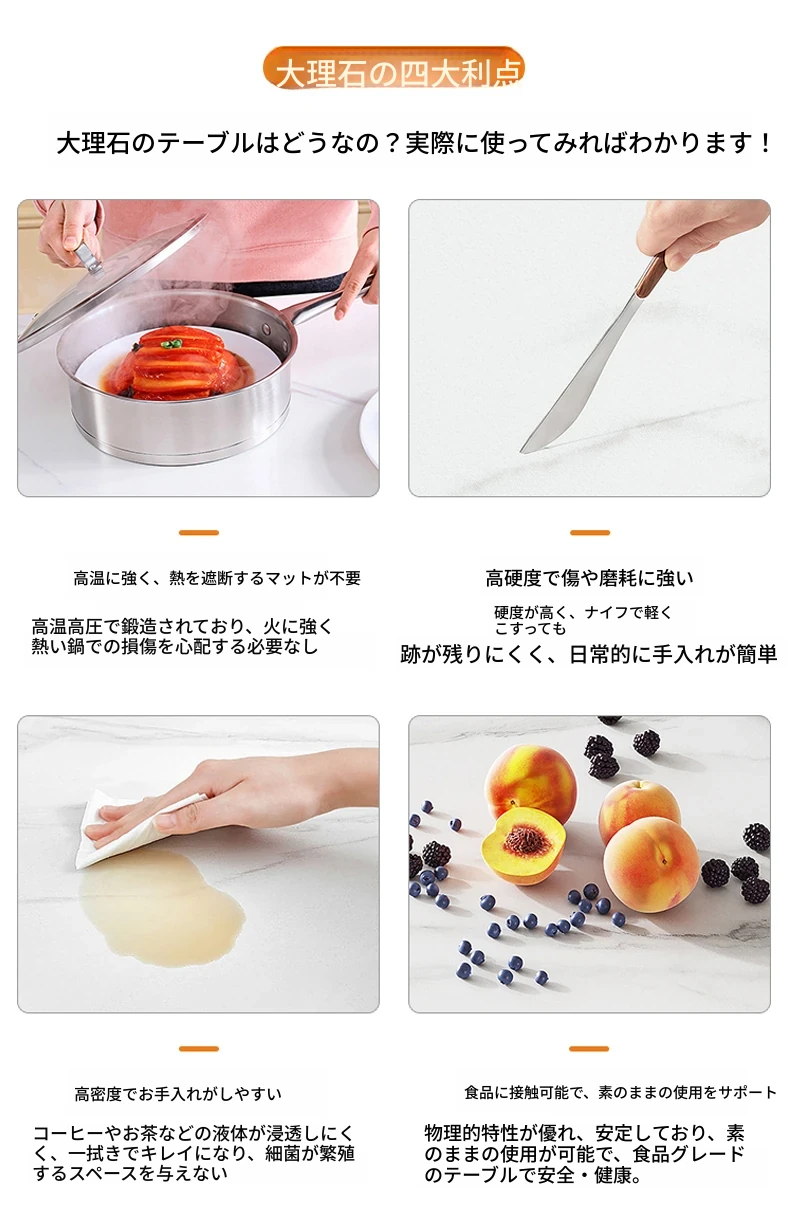 大理石の四大利点

大理石のテーブルはどうなの？実際に使ってみればわかります！

高温に強く、熱を遮断するマットが不要

高温高圧で鍛造されており、火に強く熱い鍋での損傷を心配する必要なし

高硬度で傷や磨耗に強い

硬度が高く、ナイフで軽くこすっても

跡が残りにくく、日常的に手入れが簡単

高密度でお手入れがしやすい

コーヒーやお茶などの液体が浸透しにくく、一拭きでキレイになり、細菌が繁殖するスペースを与えない

食品に接触可能で、素のままの使用をサポート

物理的特性が優れ、安定しており、素のままの使用が可能で、食品グレードのテーブルで安全・健康。