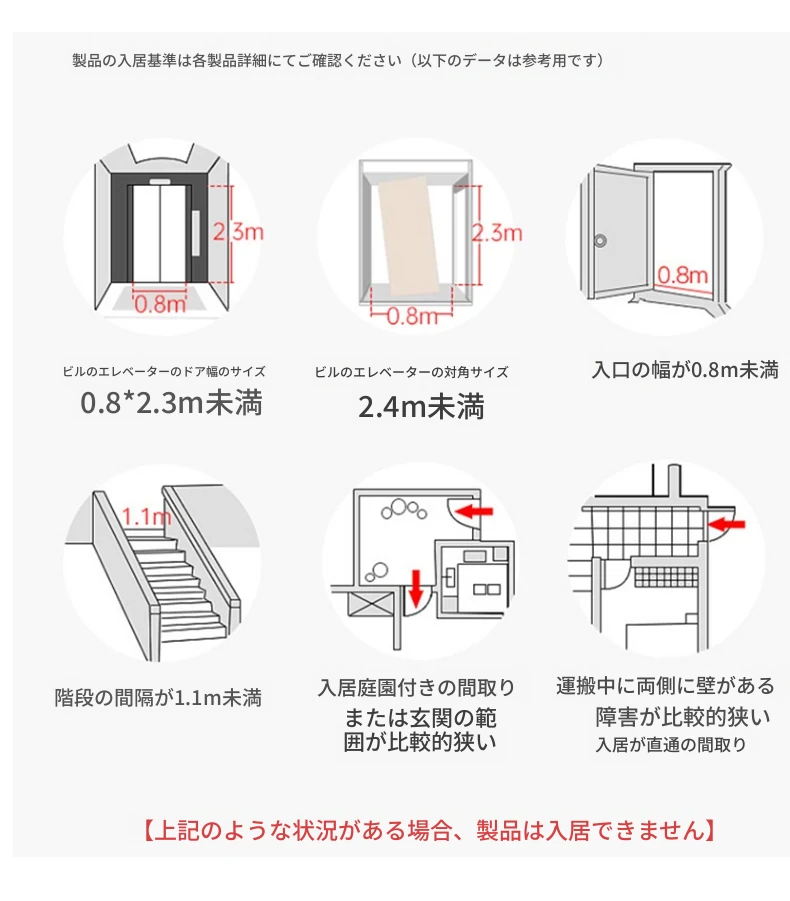 製品の入居基準は各製品詳細にてご確認ください（以下のデータは参考用です）

2.3m

0.8m

ビルのエレベーターのドア幅のサイズ

0.8*2.3m未満

2.3m

0.8m

ビルのエレベーターの対角サイズ

2.4m未満

0.8m

入口の幅が0.8m未満

1.1m

階段の間隔が1.1m未満

入居庭園付きの間取り
または玄関の範囲が比較的狭い

運搬中に両側に壁がある
障害が比較的狭い
入居が直通の間取り

【上記のような状況がある場合、製品は入居できません】