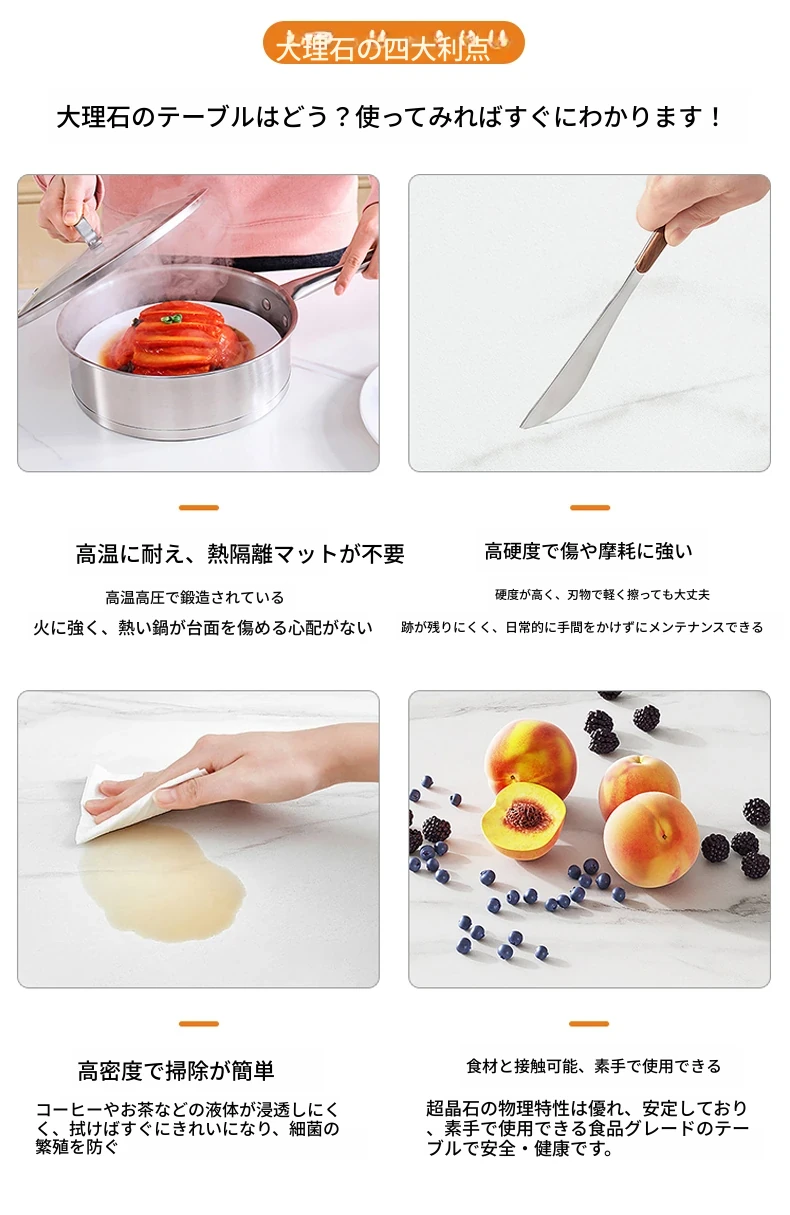 大理石の四大利点

大理石のテーブルはどう？使ってみればすぐにわかります！

高温に耐え、熱隔離マットが不要

高温高圧で鍛造されている

火に強く、熱い鍋が台面を傷める心配がない

高硬度で傷や摩耗に強い

硬度が高く、刃物で軽く擦っても大丈夫

跡が残りにくく、日常的に手間をかけずにメンテナンスできる

高密度で掃除が簡単

コーヒーやお茶などの液体が浸透しにくく、拭けばすぐにきれいになり、細菌の繁殖を防ぐ

食材と接触可能、素手で使用できる

超晶石の物理特性は優れ、安定しており、素手で使用できる食品グレードのテーブルで安全・健康です。