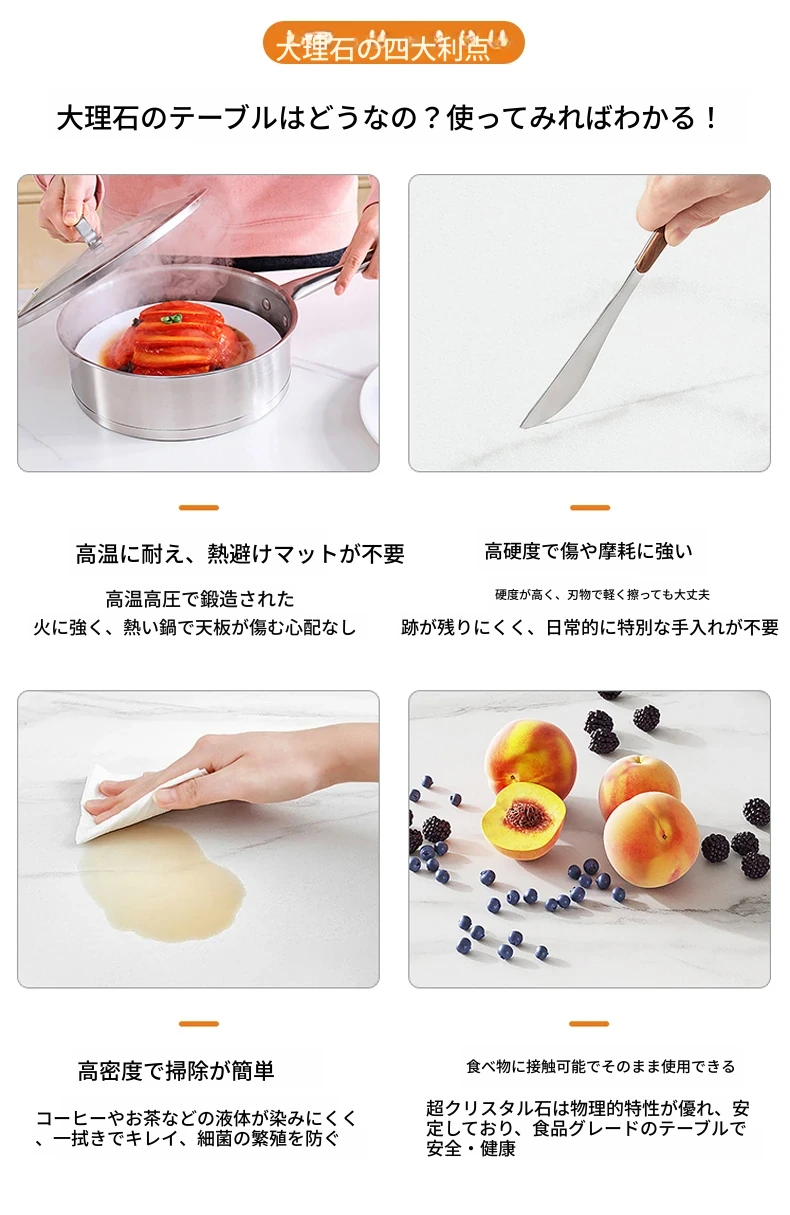 大理石の四大利点

大理石のテーブルはどうなの？使ってみればわかる！

高温に耐え、熱避けマットが不要

高温高圧で鍛造された
火に強く、熱い鍋で天板が傷む心配なし

高硬度で傷や摩耗に強い

硬度が高く、刃物で軽く擦っても大丈夫
跡が残りにくく、日常的に特別な手入れが不要

高密度で掃除が簡単

コーヒーやお茶などの液体が染みにくく、一拭きでキレイ、細菌の繁殖を防ぐ

食べ物に接触可能でそのまま使用できる

超クリスタル石は物理的特性が優れ、安定しており、食品グレードのテーブルで安全・健康