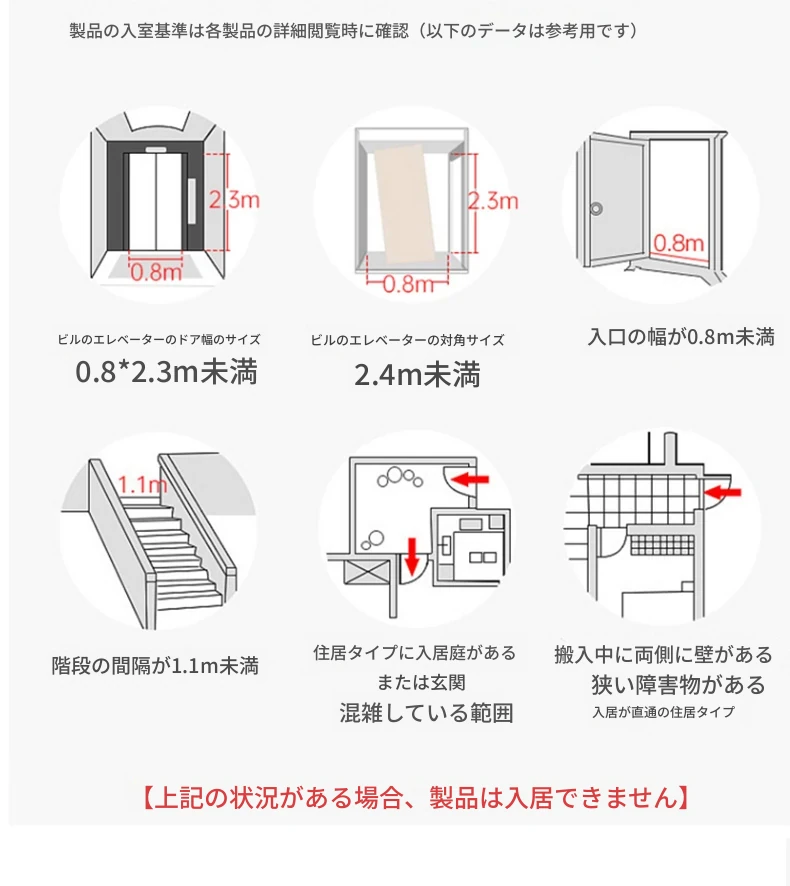 製品の入室基準は各製品の詳細閲覧時に確認（以下のデータは参考用です）

2.3m
0.8m
ビルのエレベーターのドア幅のサイズ
0.8*2.3m未満

2.3m
0.8m
ビルのエレベーターの対角サイズ
2.4m未満

0.8m
入口の幅が0.8m未満

1.1m
階段の間隔が1.1m未満

住居タイプに入居庭がある
または玄関
混雑している範囲

搬入中に両側に壁がある
狭い障害物がある
入居が直通の住居タイプ

【上記の状況がある場合、製品は入居できません】