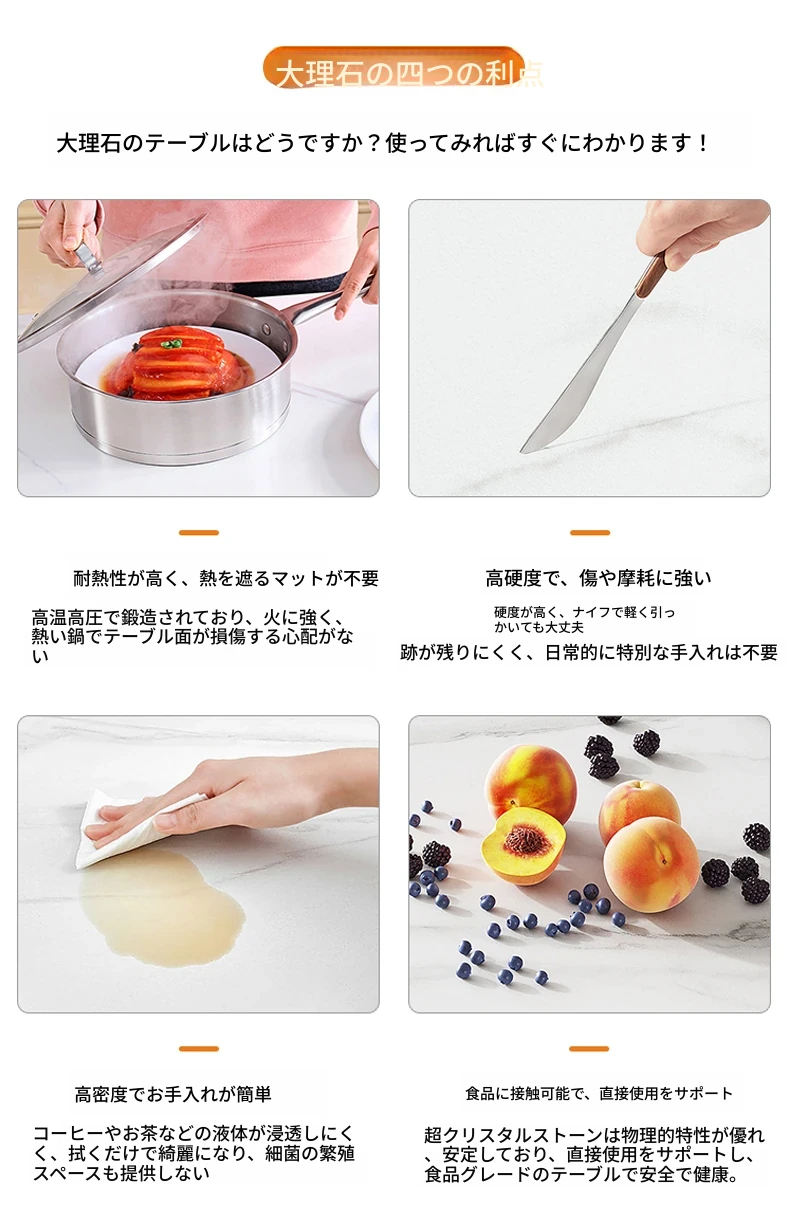 大理石の四つの利点

大理石のテーブルはどうですか？使ってみればすぐにわかります！

耐熱性が高く、熱を遮るマットが不要

高温高圧で鍛造されており、火に強く、熱い鍋でテーブル面が損傷する心配がない

高硬度で、傷や摩耗に強い

硬度が高く、ナイフで軽く引っかいても大丈夫

跡が残りにくく、日常的に特別な手入れは不要

高密度でお手入れが簡単

コーヒーやお茶などの液体が浸透しにくく、拭くだけで綺麗になり、細菌の繁殖スペースも提供しない

食品に接触可能で、直接使用をサポート

超クリスタルストーンは物理的特性が優れ、安定しており、直接使用をサポートし、食品グレードのテーブルで安全で健康。