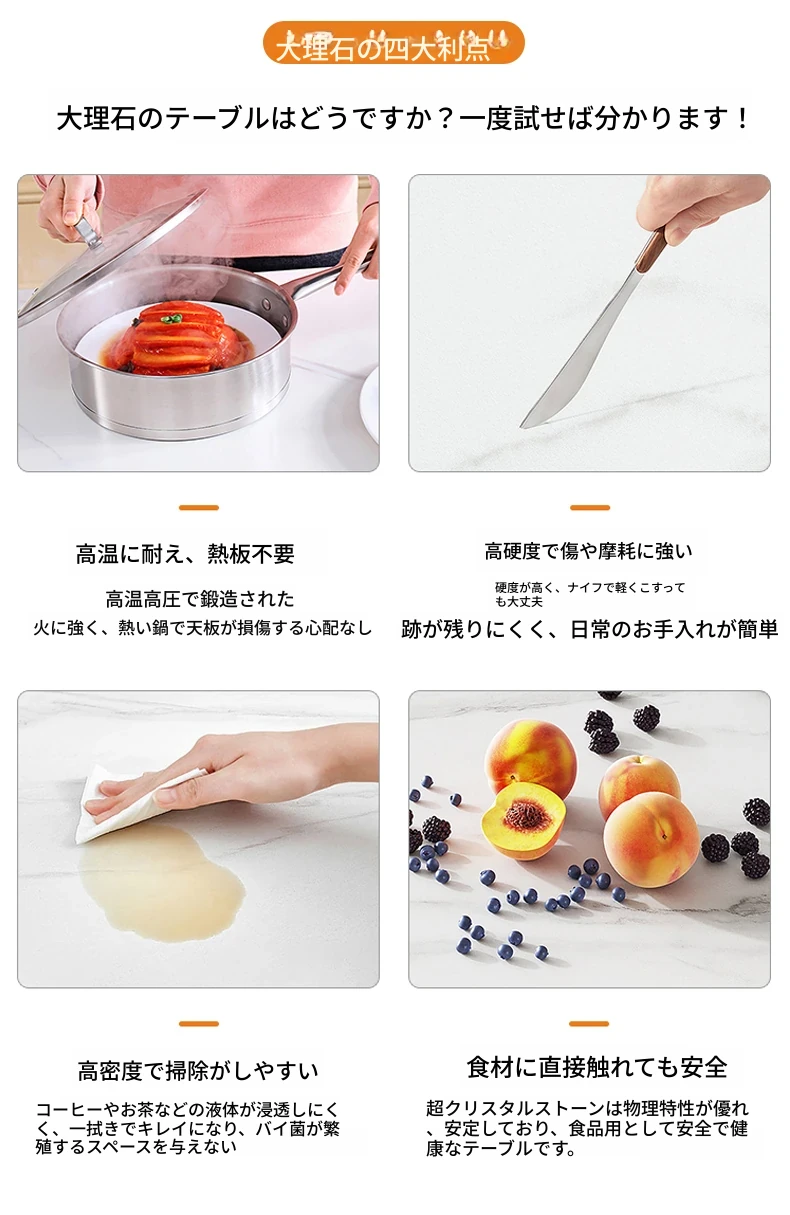 大理石の四大利点

大理石のテーブルはどうですか？一度試せば分かります！

高温に耐え、熱板不要

高温高圧で鍛造された
火に強く、熱い鍋で天板が損傷する心配なし

高硬度で傷や摩耗に強い

硬度が高く、ナイフで軽くこすっても大丈夫
跡が残りにくく、日常のお手入れが簡単

高密度で掃除がしやすい

コーヒーやお茶などの液体が浸透しにくく、一拭きでキレイになり、バイ菌が繁殖するスペースを与えない

食材に直接触れても安全

超クリスタルストーンは物理特性が優れ、安定しており、食品用として安全で健康なテーブルです。