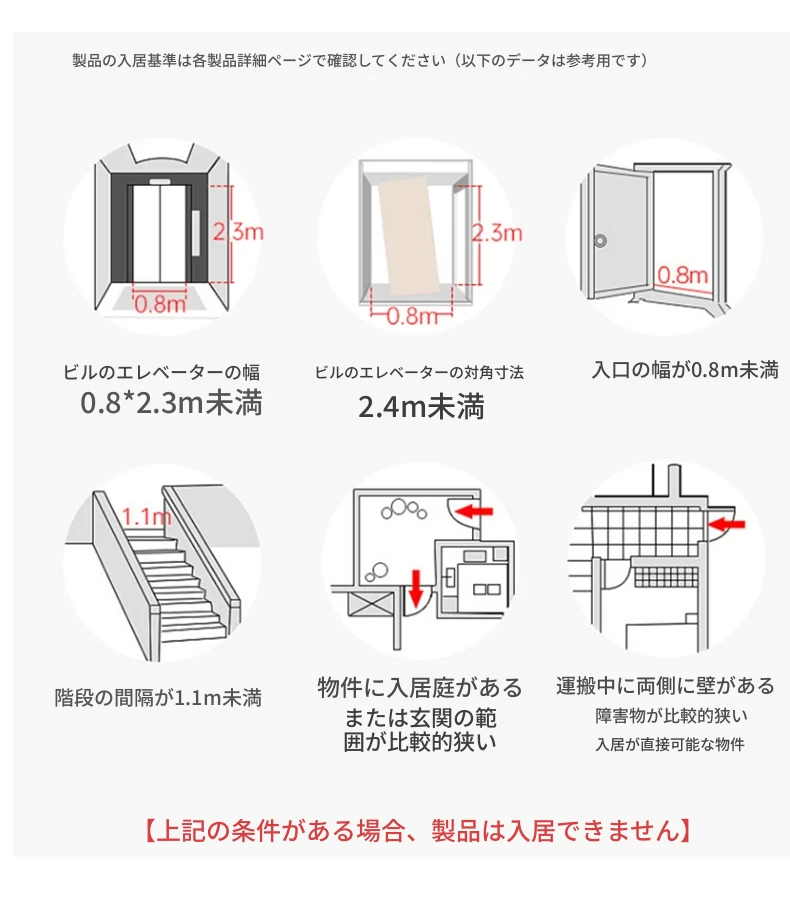 製品の入居基準は各製品詳細ページで確認してください（以下のデータは参考用です）

2.3m
0.8m

ビルのエレベーターの幅
0.8*2.3m未満

2.3m
0.8m

ビルのエレベーターの対角寸法
2.4m未満

0.8m

入口の幅が0.8m未満

1.1m

階段の間隔が1.1m未満

物件に入居庭がある
または玄関の範囲が比較的狭い

運搬中に両側に壁がある
障害物が比較的狭い
入居が直接可能な物件

【上記の条件がある場合、製品は入居できません】