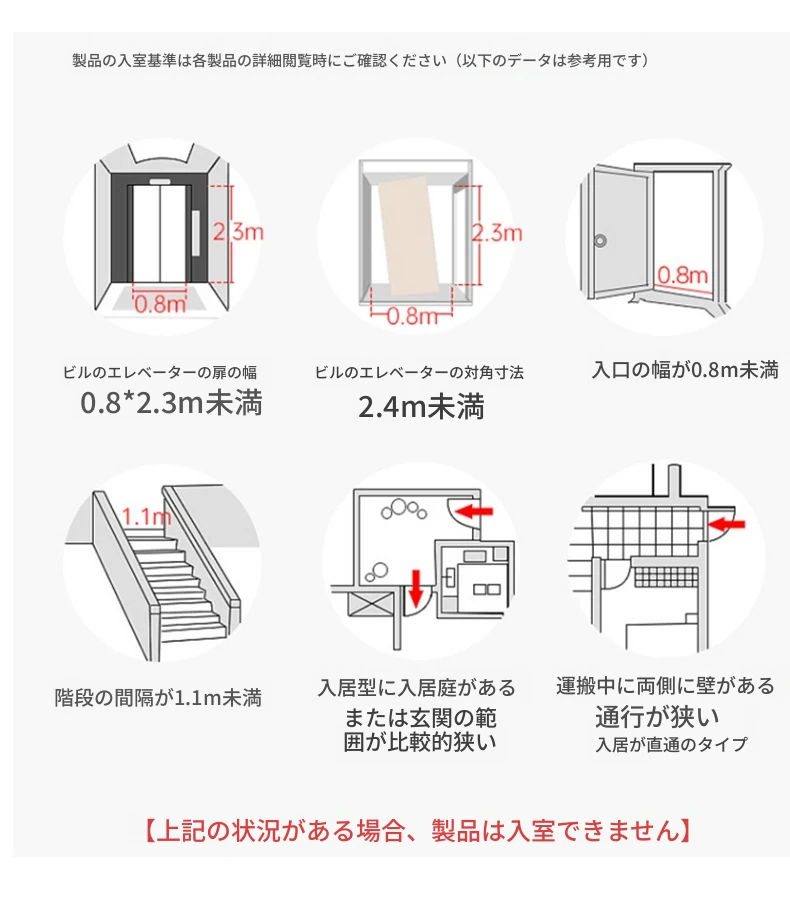 製品の入室基準は各製品の詳細閲覧時にご確認ください（以下のデータは参考用です）

2.3m
0.8m

ビルのエレベーターの扉の幅
0.8*2.3m未満

2.3m
0.8m

ビルのエレベーターの対角寸法
2.4m未満

0.8m

入口の幅が0.8m未満

1.1m

階段の間隔が1.1m未満

入居型に入居庭がある
または玄関の範囲が比較的狭い

運搬中に両側に壁がある
通行が狭い
入居が直通のタイプ

【上記の状況がある場合、製品は入室できません】